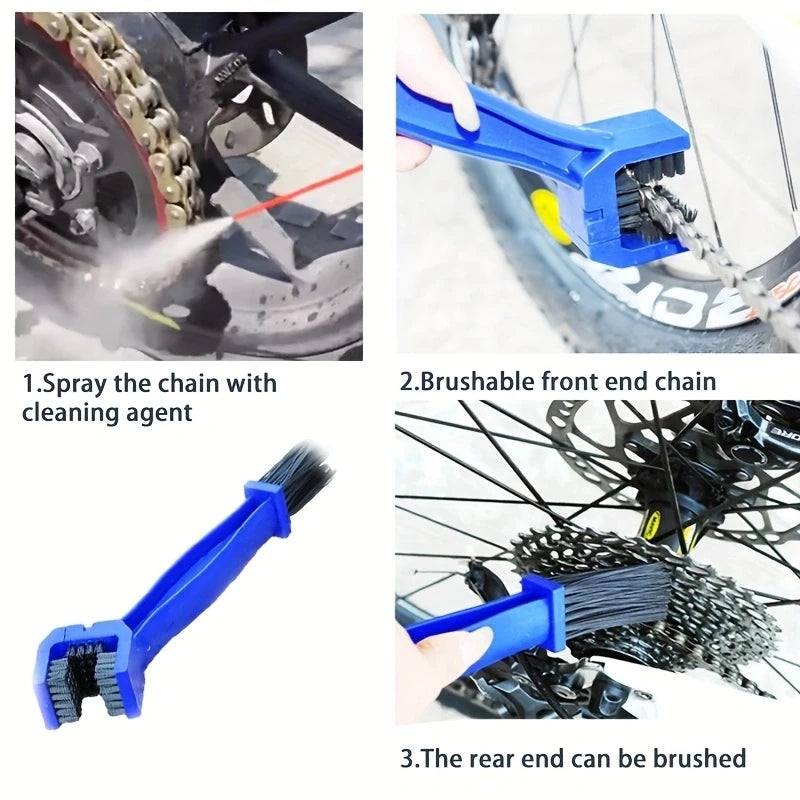 1.Spray the chain with cleaning agent

2.Brushable front end chain

3.The rear end can be brushed