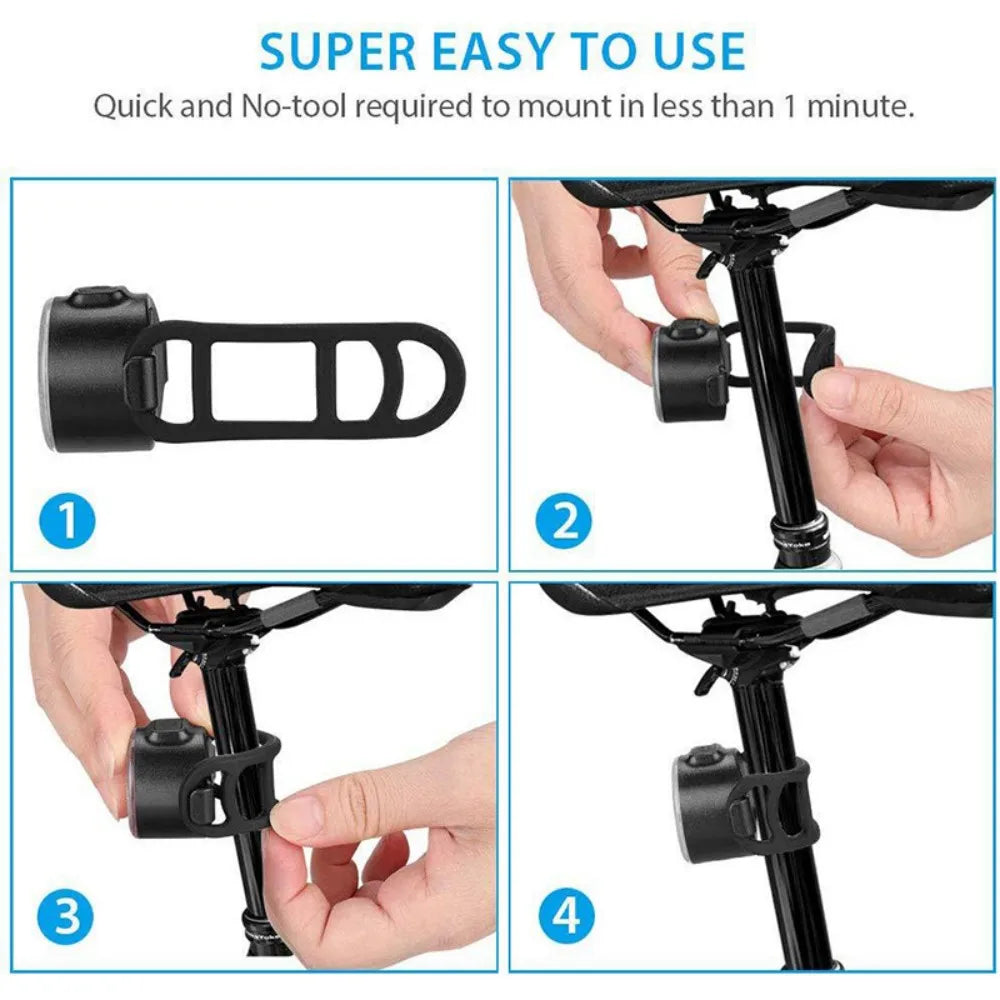 SUPER EASY TO USE

Quick and No-tool required to mount in less than 1 minute.

1

2

3

4