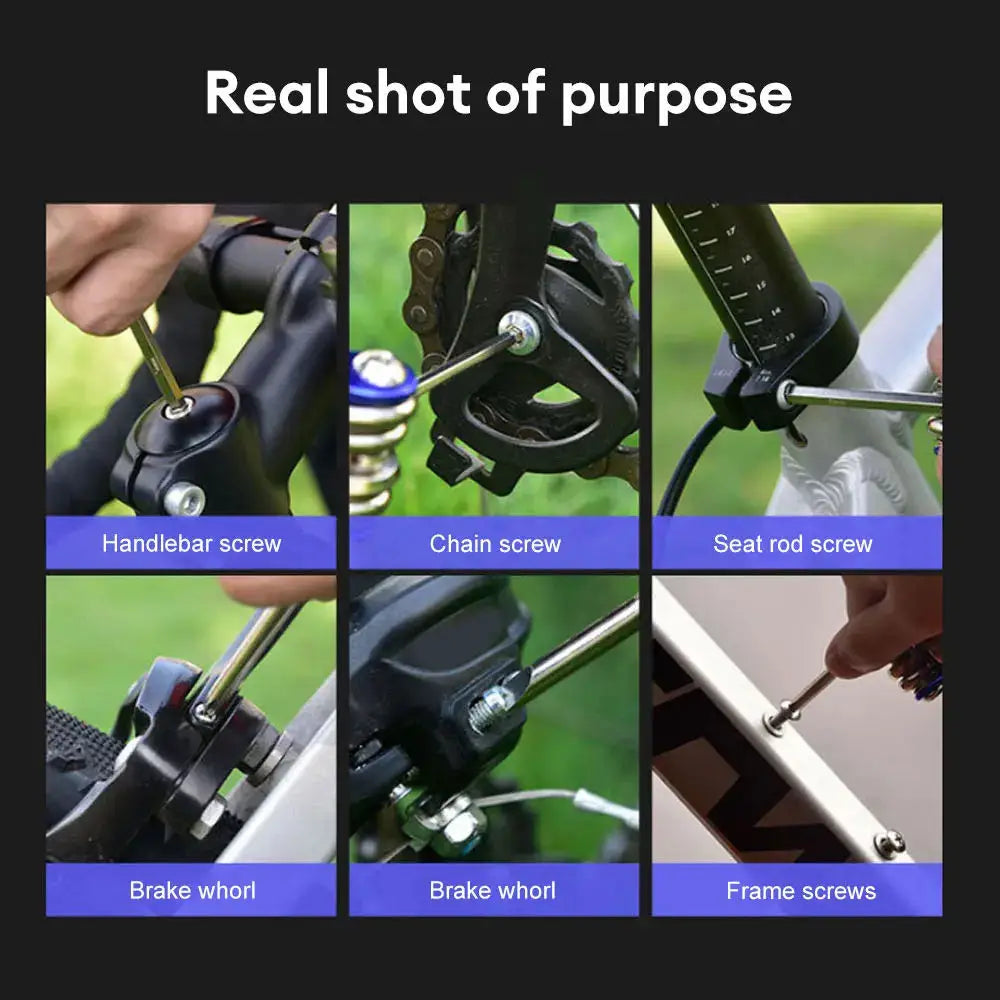 Real shot of purpose

Handlebar screw

Chain screw

Seat rod screw

Brake whorl

Brake whorl

Frame screws