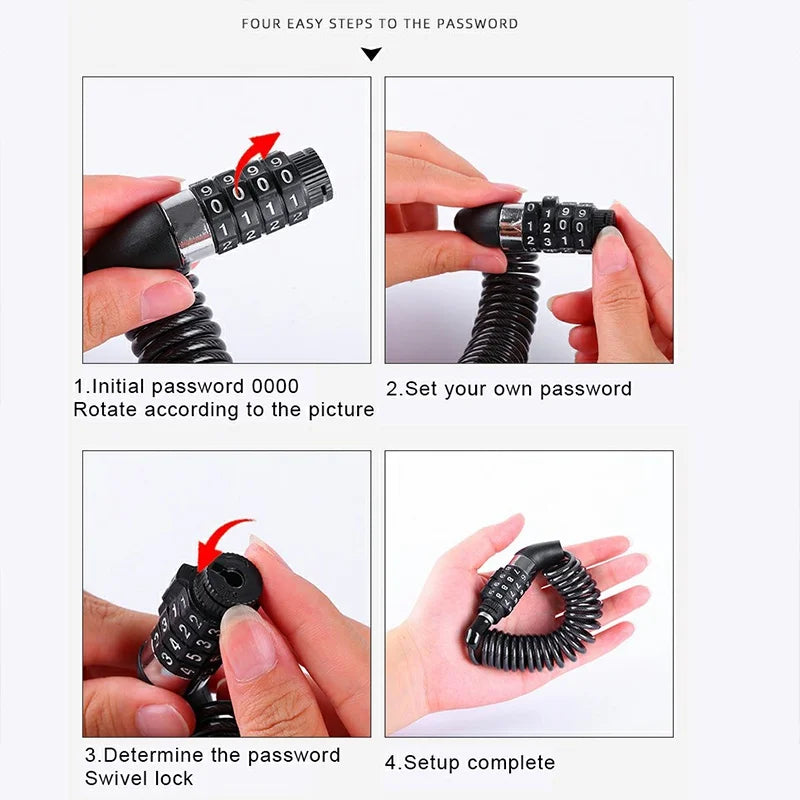 FOUR EASY STEPS TO THE PASSWORD

1.Initial password 0000
Rotate according to the picture

2.Set your own password

3.Determine the password
Swivel lock

4.Setup complete