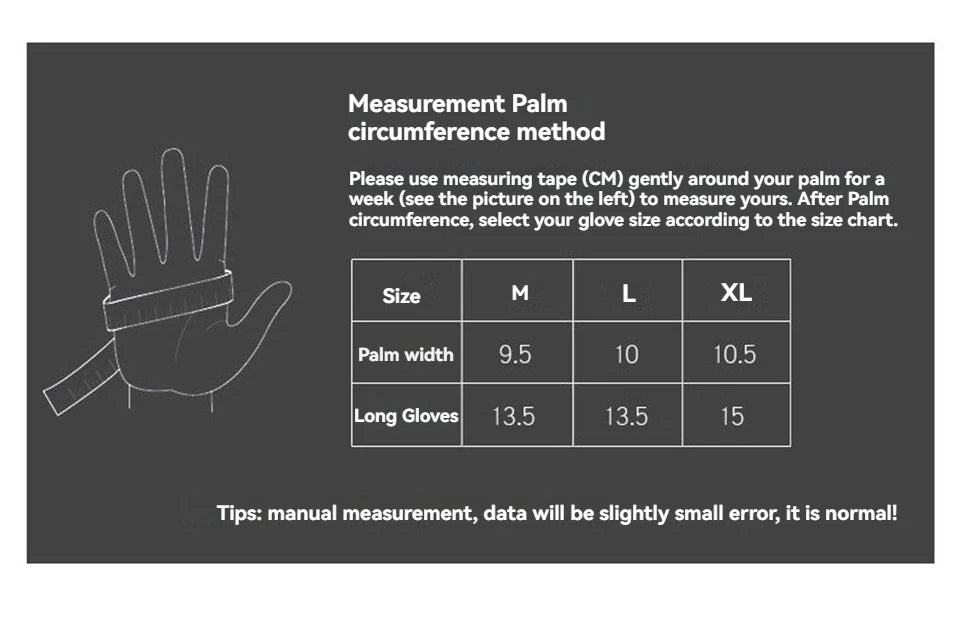 Measurement Palm circumference method

Please use measuring tape (CM) gently around your palm for a week (see the picture on the left) to measure yours. After Palm circumference, select your glove size according to the size chart.

| Size | M | L | XL |
|---|---|---|---|
| Palm width | 9.5 | 10 | 10.5 |
| Long Gloves | 13.5 | 13.5 | 15 |

Tips: manual measurement, data will be slightly small error, it is normal!