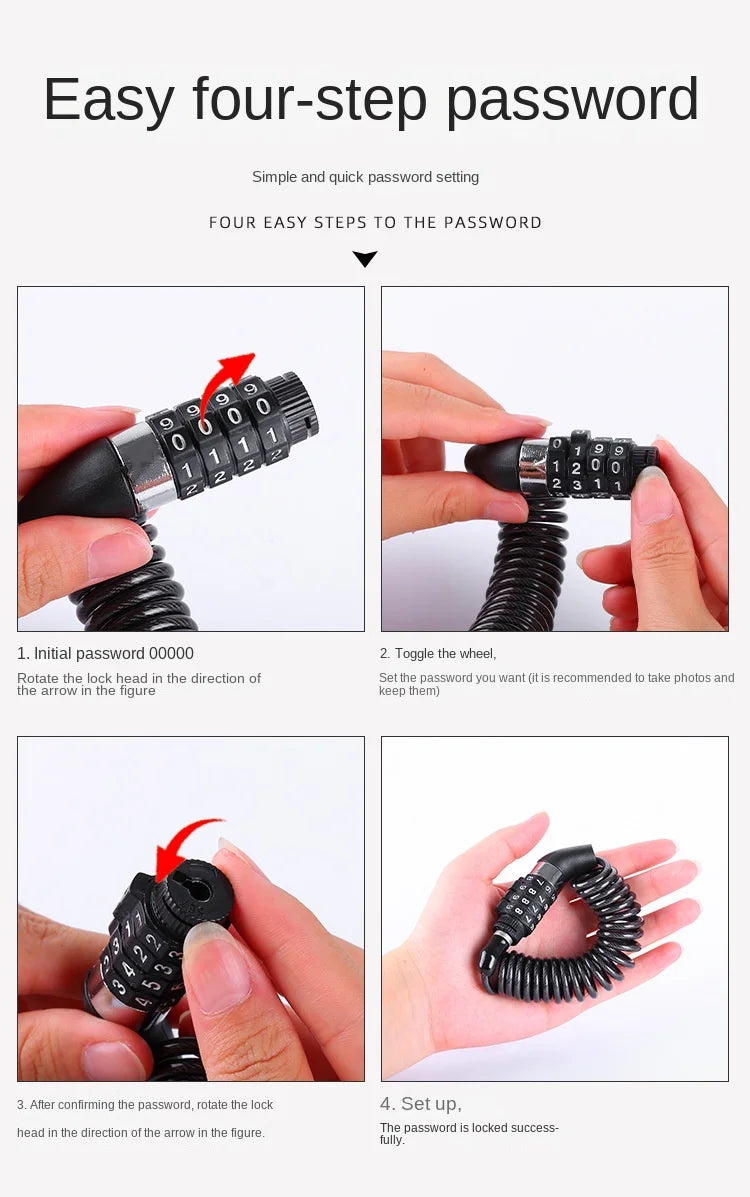 Easy four-step password

Simple and quick password setting

FOUR EASY STEPS TO THE PASSWORD

1. Initial password 00000

Rotate the lock head in the direction of the arrow in the figure

2. Toggle the wheel,

Set the password you want (it is recommended to take photos and keep them)

3. After confirming the password, rotate the lock head in the direction of the arrow in the figure.

4. Set up,

The password is locked successfully.