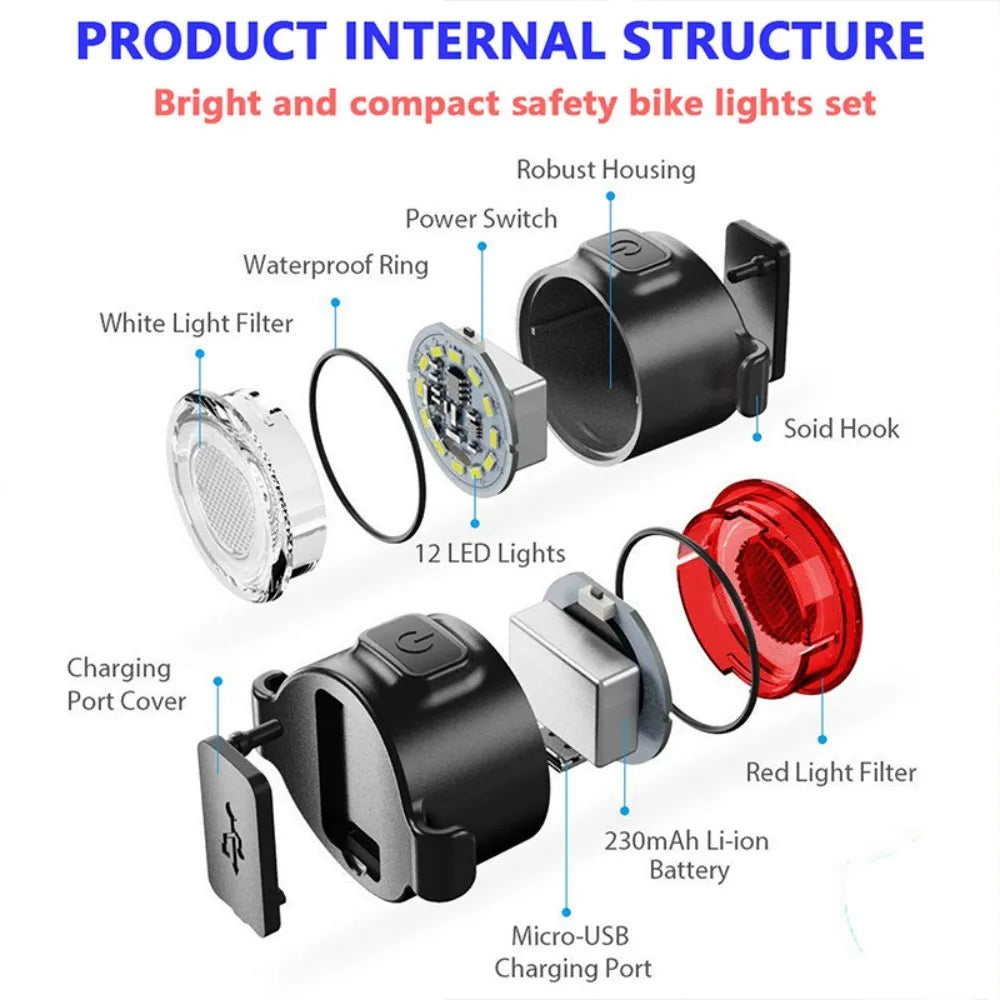 PRODUCT INTERNAL STRUCTURE

Bright and compact safety bike lights set

Robust Housing

Power Switch

Waterproof Ring

White Light Filter

Soid Hook

12 LED Lights

Charging Port Cover

Red Light Filter

230mAh Li-ion Battery

Micro-USB Charging Port