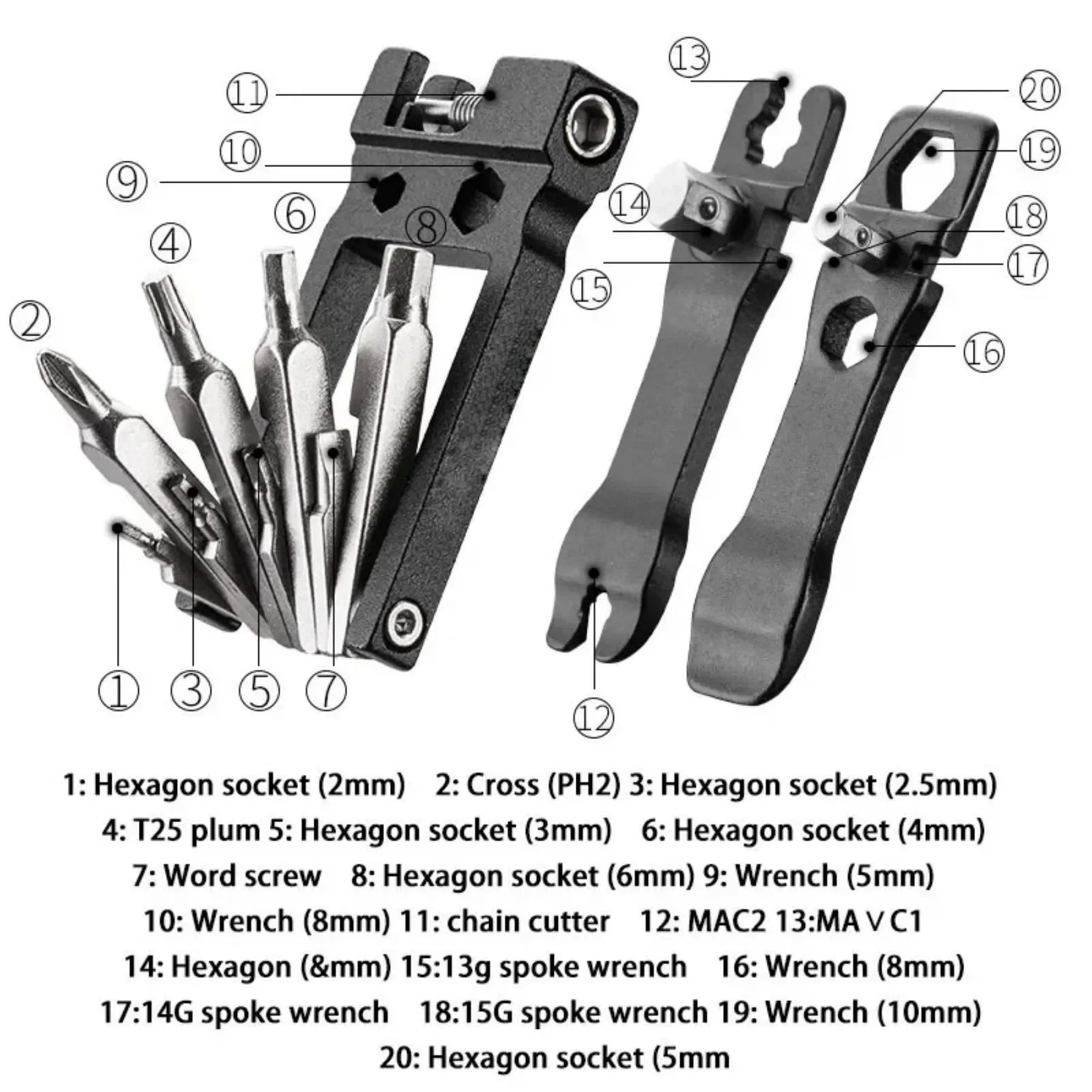 ⑪
⑩
⑨
⑥
⑧
④
②
①
③
⑤
⑦
⑬
⑳
⑲
⑭
⑱
⑰
⑮
⑯
⑫

1: Hexagon socket (2mm) 2: Cross (PH2) 3: Hexagon socket (2.5mm)
4: T25 plum 5: Hexagon socket (3mm) 6: Hexagon socket (4mm)
7: Word screw 8: Hexagon socket (6mm) 9: Wrench (5mm)
10: Wrench (8mm) 11: chain cutter 12: MAC2 13:MA∨C1
14: Hexagon (&mm) 15:13g spoke wrench 16: Wrench (8mm)
17:14G spoke wrench 18:15G spoke wrench 19: Wrench (10mm)
20: Hexagon socket (5mm